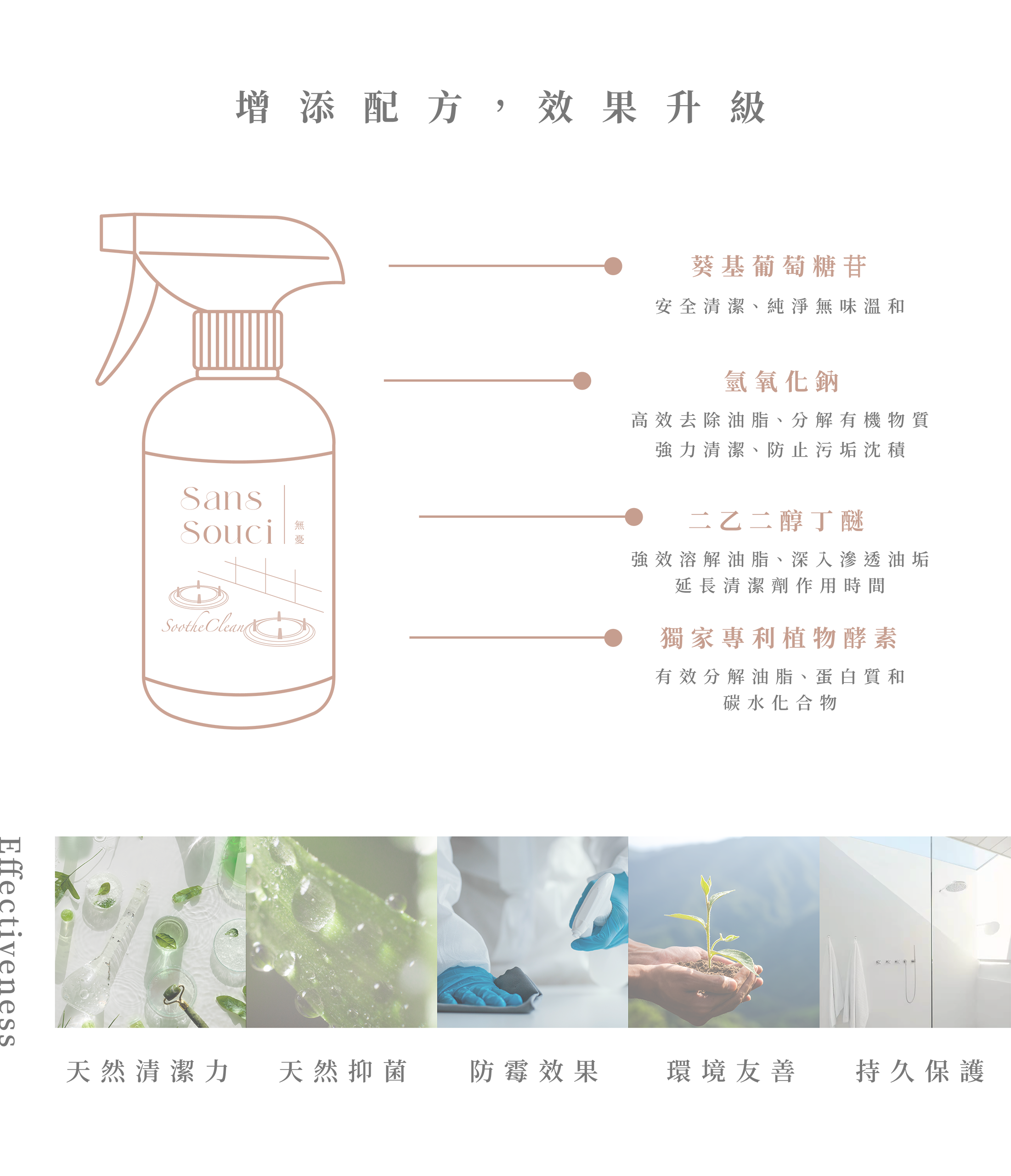 增添配方，效果升級

Sans Souci
無憂
SootheClean

葵基葡萄糖苷
安全清潔、純淨無味溫和

氫氧化鈉
高效去除油脂、分解有機物質
強力清潔、防止污垢沈積

二乙二醇丁醚
強效溶解油脂、深入滲透油垢
延長清潔劑作用時間

獨家專利植物酵素
有效分解油脂、蛋白質和
碳水化合物

Effectiveness

天然清潔力
天然抑菌
防霉效果
環境友善
持久保護